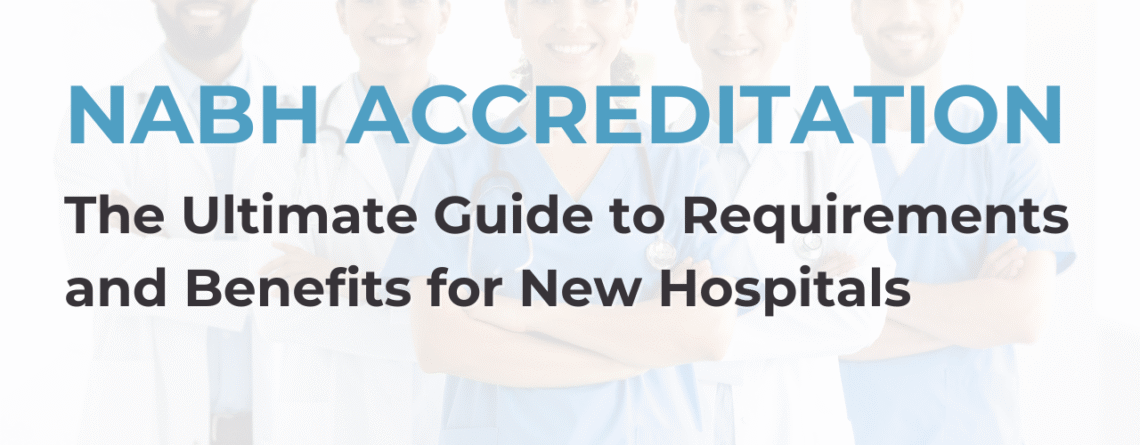 NABH ACCREDITATION

The Ultimate Guide to Requirements and Benefits for New Hospitals